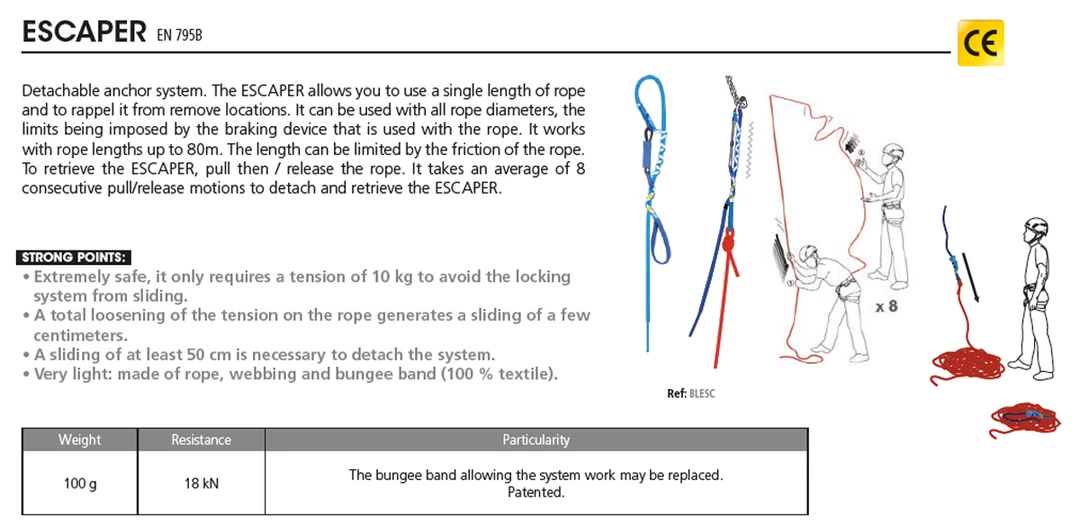 ESCAPER EN 795B

CE

Detachable anchor system. The ESCAPER allows you to use a single length of rope and to rappel it from remove locations. It can be used with all rope diameters, the limits being imposed by the braking device that is used with the rope. It works with rope lengths up to 80m. The length can be limited by the friction of the rope. To retrieve the ESCAPER, pull then / release the rope. It takes an average of 8 consecutive pull/release motions to detach and retrieve the ESCAPER.

STRONG POINTS:
• Extremely safe, it only requires a tension of 10 kg to avoid the locking system from sliding.
• A total loosening of the tension on the rope generates a sliding of a few centimeters.
• A sliding of at least 50 cm is necessary to detach the system.
• Very light: made of rope, webbing and bungee band (100 % textile).

x 8

Ref: BLESC

| Weight | Resistance | Particularity |
|---|---|---|
| 100 g | 18 kN | The bungee band allowing the system work may be replaced. Patented. |