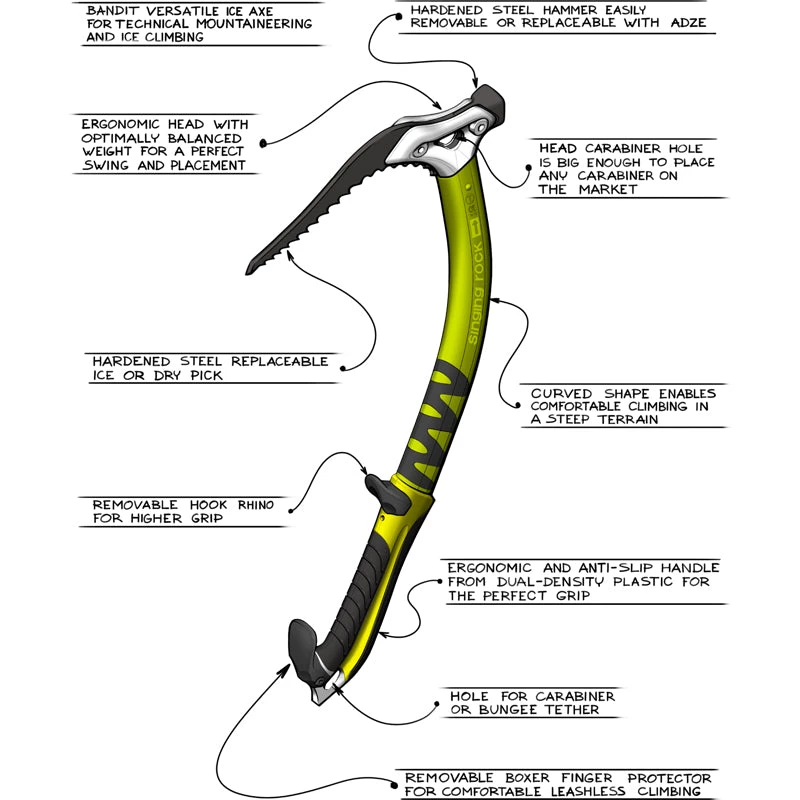 BANDIT VERSATILE ICE AXE FOR TECHNICAL MOUNTAINEERING AND ICE CLIMBING

HARDENED STEEL HAMMER EASILY REMOVABLE OR REPLACEABLE WITH ADZE

ERGONOMIC HEAD WITH OPTIMALLY BALANCED WEIGHT FOR A PERFECT SWING AND PLACEMENT

HEAD CARABINER HOLE IS BIG ENOUGH TO PLACE ANY CARABINER ON THE MARKET

singing rock

HARDENED STEEL REPLACEABLE ICE OR DRY PICK

CURVED SHAPE ENABLES COMFORTABLE CLIMBING IN A STEEP TERRAIN

REMOVABLE HOOK RHINO FOR HIGHER GRIP

ERGONOMIC AND ANTI-SLIP HANDLE FROM DUAL-DENSITY PLASTIC FOR THE PERFECT GRIP

HOLE FOR CARABINER OR BUNGEE TETHER

REMOVABLE BOXER FINGER PROTECTOR FOR COMFORTABLE LEASHLESS CLIMBING